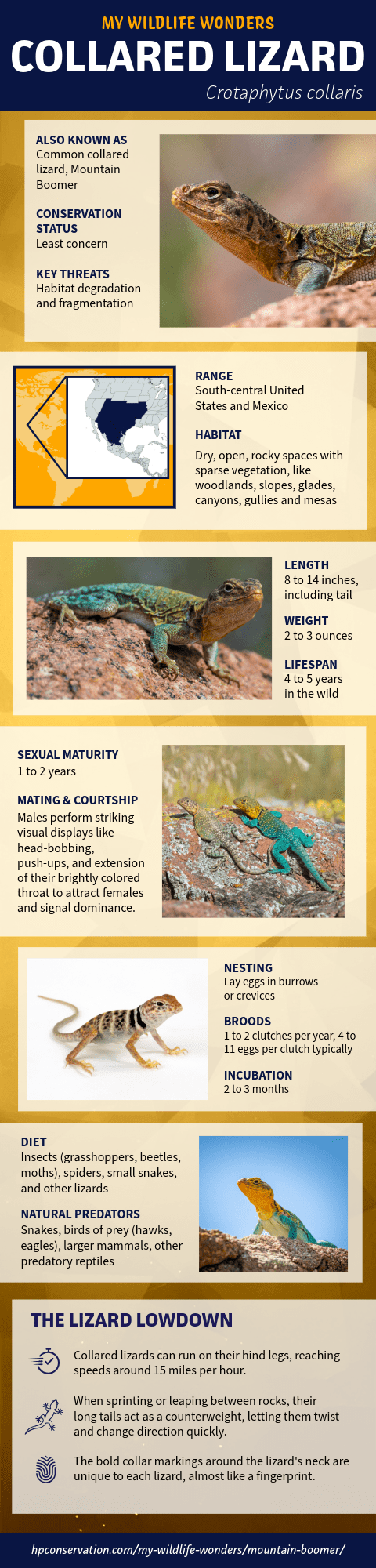 MY WILDLIFE WONDERS
COLLARED LIZARD
Crotaphytus collaris

ALSO KNOWN AS
Common collared lizard, Mountain Boomer

CONSERVATION STATUS
Least concern

KEY THREATS
Habitat degradation and fragmentation

RANGE
South-central United States and Mexico

HABITAT
Dry, open, rocky spaces with sparse vegetation, like woodlands, slopes, glades, canyons, gullies and mesas

LENGTH
8 to 14 inches, including tail

WEIGHT
2 to 3 ounces

LIFESPAN
4 to 5 years in the wild

SEXUAL MATURITY
1 to 2 years

MATING & COURTSHIP
Males perform striking visual displays like head-bobbing, push-ups, and extension of their brightly colored throat to attract females and signal dominance.

NESTING
Lay eggs in burrows or crevices

BROODS
1 to 2 clutches per year, 4 to 11 eggs per clutch typically

INCUBATION
2 to 3 months

DIET
Insects (grasshoppers, beetles, moths), spiders, small snakes, and other lizards

NATURAL PREDATORS
Snakes, birds of prey (hawks, eagles), larger mammals, other predatory reptiles

THE LIZARD LOWDOWN

Collared lizards can run on their hind legs, reaching speeds around 15 miles per hour.

When sprinting or leaping between rocks, their long tails act as a counterweight, letting them twist and change direction quickly.

The bold collar markings around the lizard's neck are unique to each lizard, almost like a fingerprint.

hpconservation.com/my-wildlife-wonders/mountain-boomer/