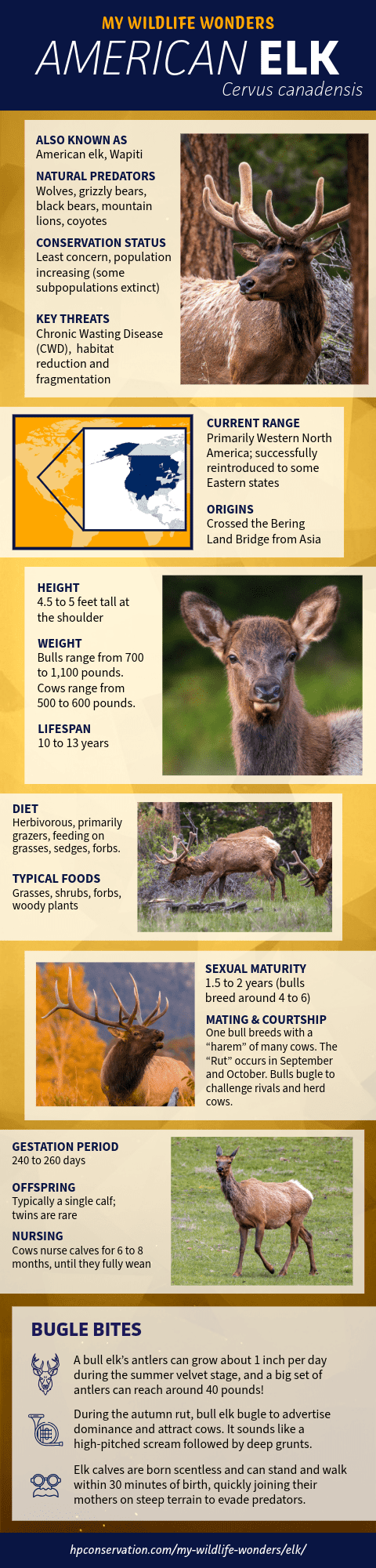 MY WILDLIFE WONDERS

AMERICAN ELK

Cervus canadensis

ALSO KNOWN AS
American elk, Wapiti

NATURAL PREDATORS
Wolves, grizzly bears, black bears, mountain lions, coyotes

CONSERVATION STATUS
Least concern, population increasing (some subpopulations extinct)

KEY THREATS
Chronic Wasting Disease (CWD), habitat reduction and fragmentation

CURRENT RANGE
Primarily Western North America; successfully reintroduced to some Eastern states

ORIGINS
Crossed the Bering Land Bridge from Asia

HEIGHT
4.5 to 5 feet tall at the shoulder

WEIGHT
Bulls range from 700 to 1,100 pounds. Cows range from 500 to 600 pounds.

LIFESPAN
10 to 13 years

DIET
Herbivorous, primarily grazers, feeding on grasses, sedges, forbs.

TYPICAL FOODS
Grasses, shrubs, forbs, woody plants

SEXUAL MATURITY
1.5 to 2 years (bulls breed around 4 to 6)

MATING & COURTSHIP
One bull breeds with a “harem” of many cows. The “Rut” occurs in September and October. Bulls bugle to challenge rivals and herd cows.

GESTATION PERIOD
240 to 260 days

OFFSPRING
Typically a single calf; twins are rare

NURSING
Cows nurse calves for 6 to 8 months, until they fully wean

BUGLE BITES

A bull elk’s antlers can grow about 1 inch per day during the summer velvet stage, and a big set of antlers can reach around 40 pounds!

During the autumn rut, bull elk bugle to advertise dominance and attract cows. It sounds like a high-pitched scream followed by deep grunts.

Elk calves are born scentless and can stand and walk within 30 minutes of birth, quickly joining their mothers on steep terrain to evade predators.

hpconservation.com/my-wildlife-wonders/elk/