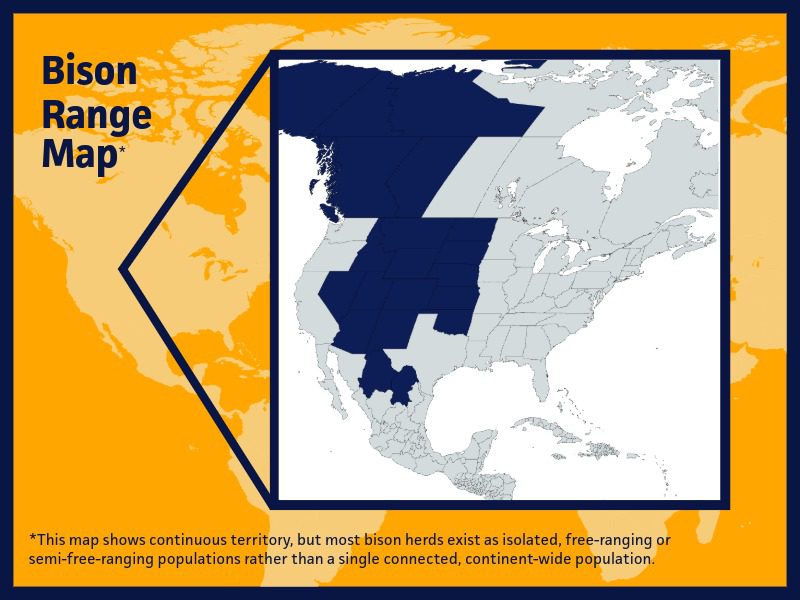 Bison Range Map*

*This map shows continuous territory, but most bison herds exist as isolated, free-ranging or semi-free-ranging populations rather than a single connected, continent-wide population.